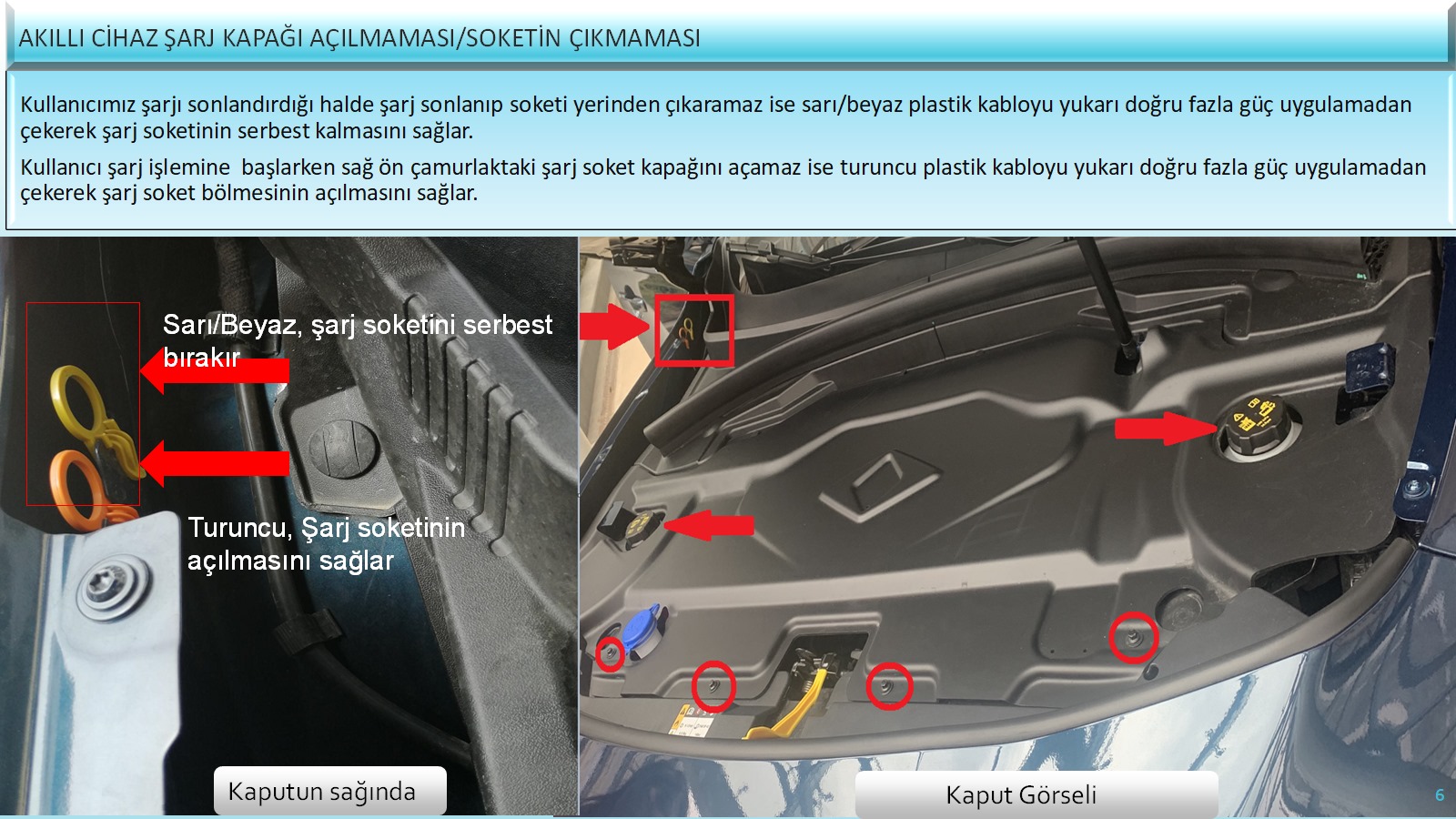 AKILLI CİHAZ ŞARJ KAPAĞI AÇILMAMASI/SOKETİN ÇIKMAMASI

Kullanıcımız şarjı sonlandırdığı halde şarj sonlanıp soketi yerinden çıkaramaz ise sarı/beyaz plastik kabloyu yukarı doğru fazla güç uygulamadan çekerek şarj soketinin serbest kalmasını sağlar.

Kullanıcı şarj işlemine  başlarken sağ ön çamurlaktaki şarj soket kapağını açamaz ise turuncu plastik kabloyu yukarı doğru fazla güç uygulamadan çekerek şarj soket bölmesinin açılmasını sağlar.

Sarı/Beyaz, şarj soketini serbest bırakır

Turuncu, Şarj soketinin açılmasını sağlar

Kaputun sağında

Kaput Görseli

6